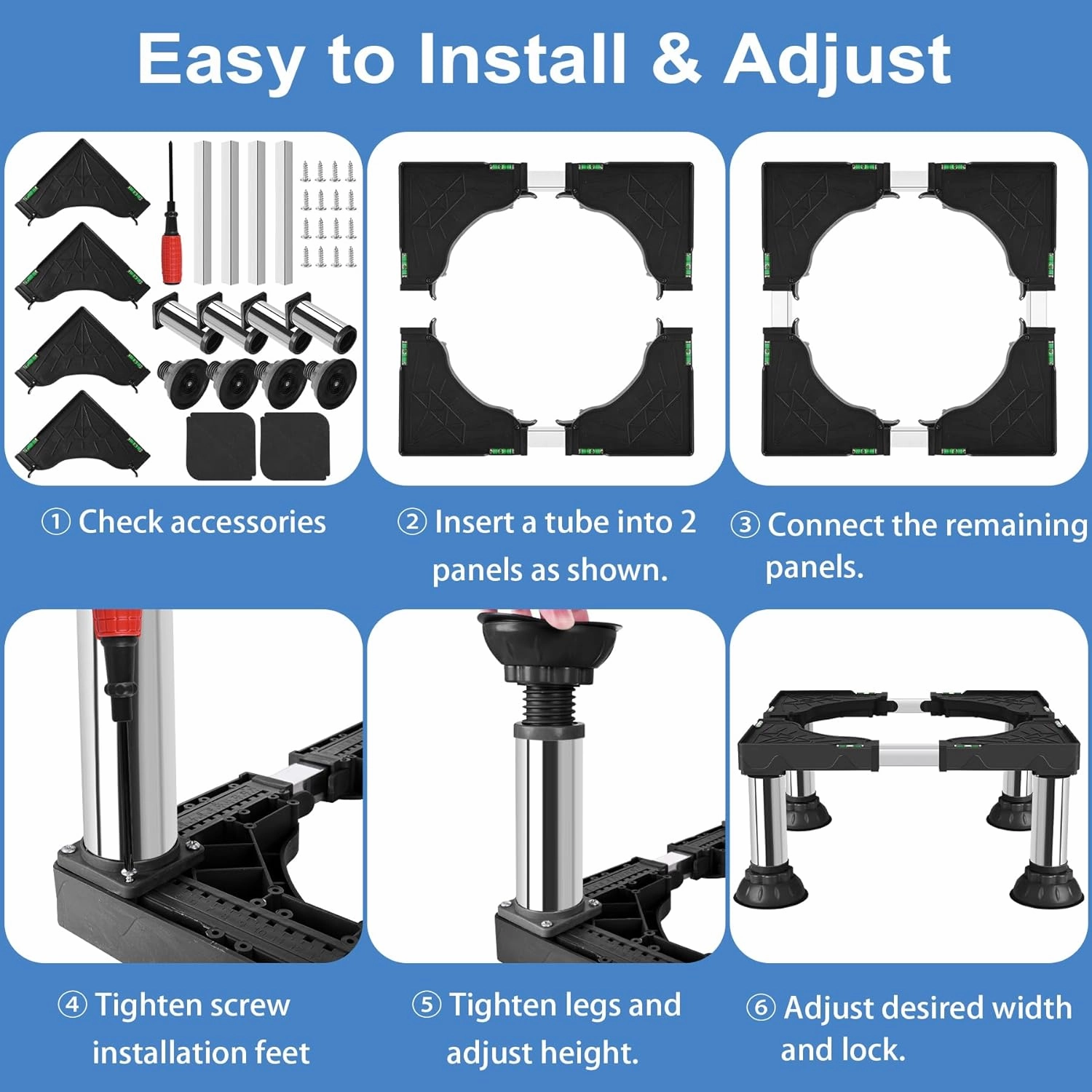 Easy to Install & Adjust

① Check accessories

② Insert a tube into 2 panels as shown.

③ Connect the remaining panels.

④ Tighten screw installation feet

⑤ Tighten legs and adjust height.

⑥ Adjust desired width and lock.