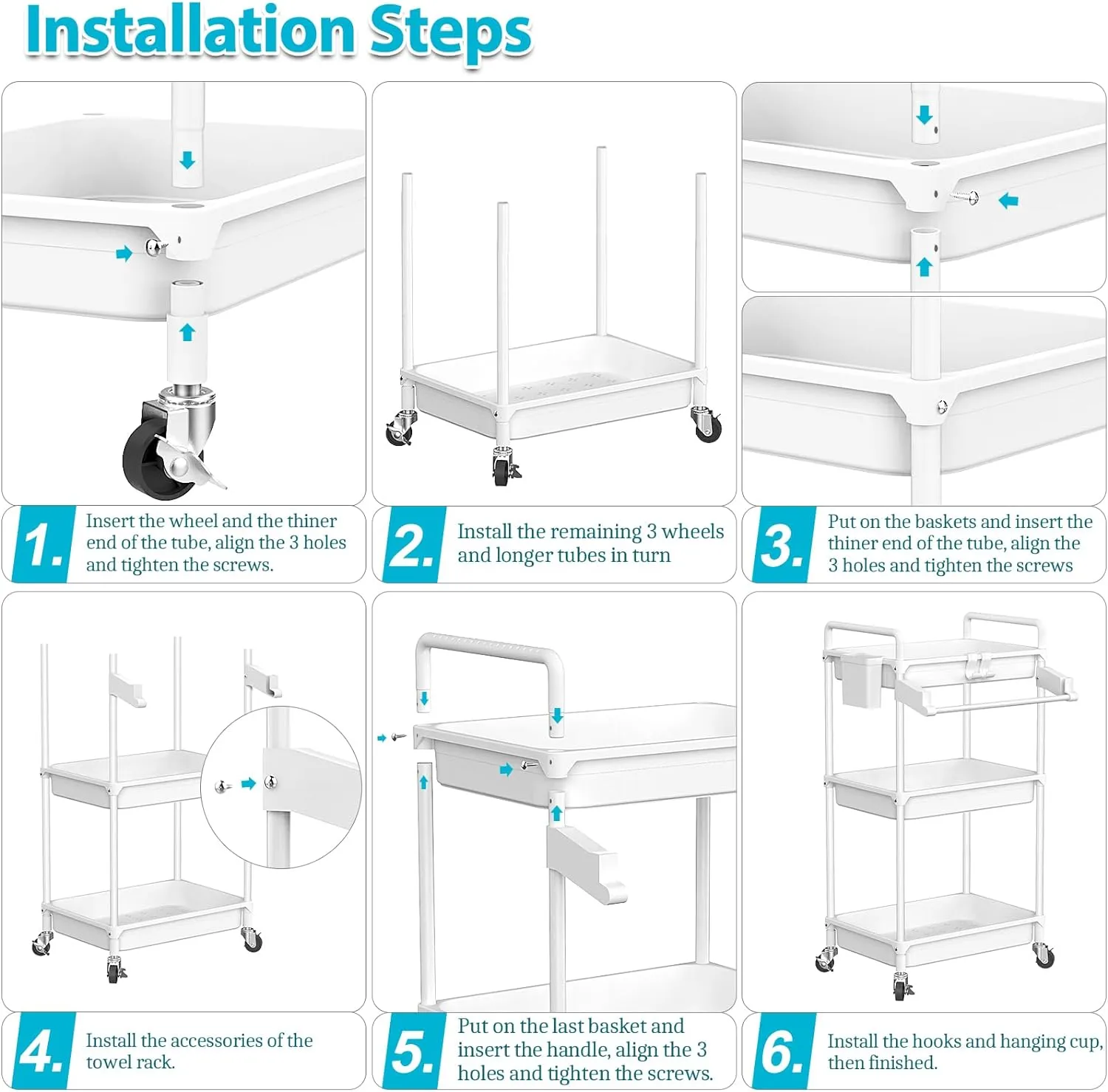 Installation Steps

1. Insert the wheel and the thiner end of the tube, align the 3 holes and tighten the screws.

2. Install the remaining 3 wheels and longer tubes in turn

3. Put on the baskets and insert the thiner end of the tube, align the 3 holes and tighten the screws

4. Install the accessories of the towel rack.

5. Put on the last basket and insert the handle, align the 3 holes and tighten the screws.

6. Install the hooks and hanging cup, then finished.