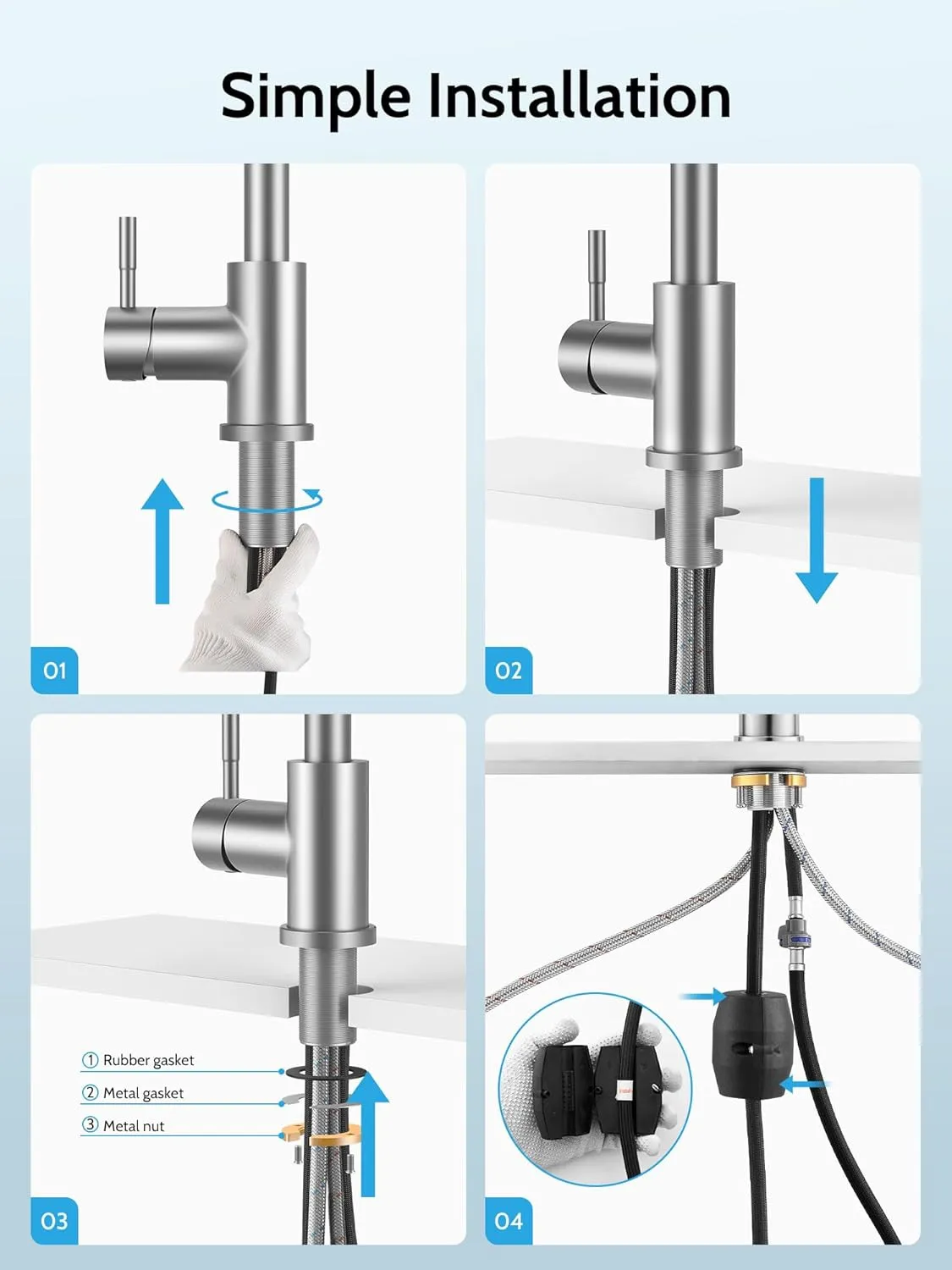 Simple Installation

01

02

① Rubber gasket
② Metal gasket
③ Metal nut

03

04