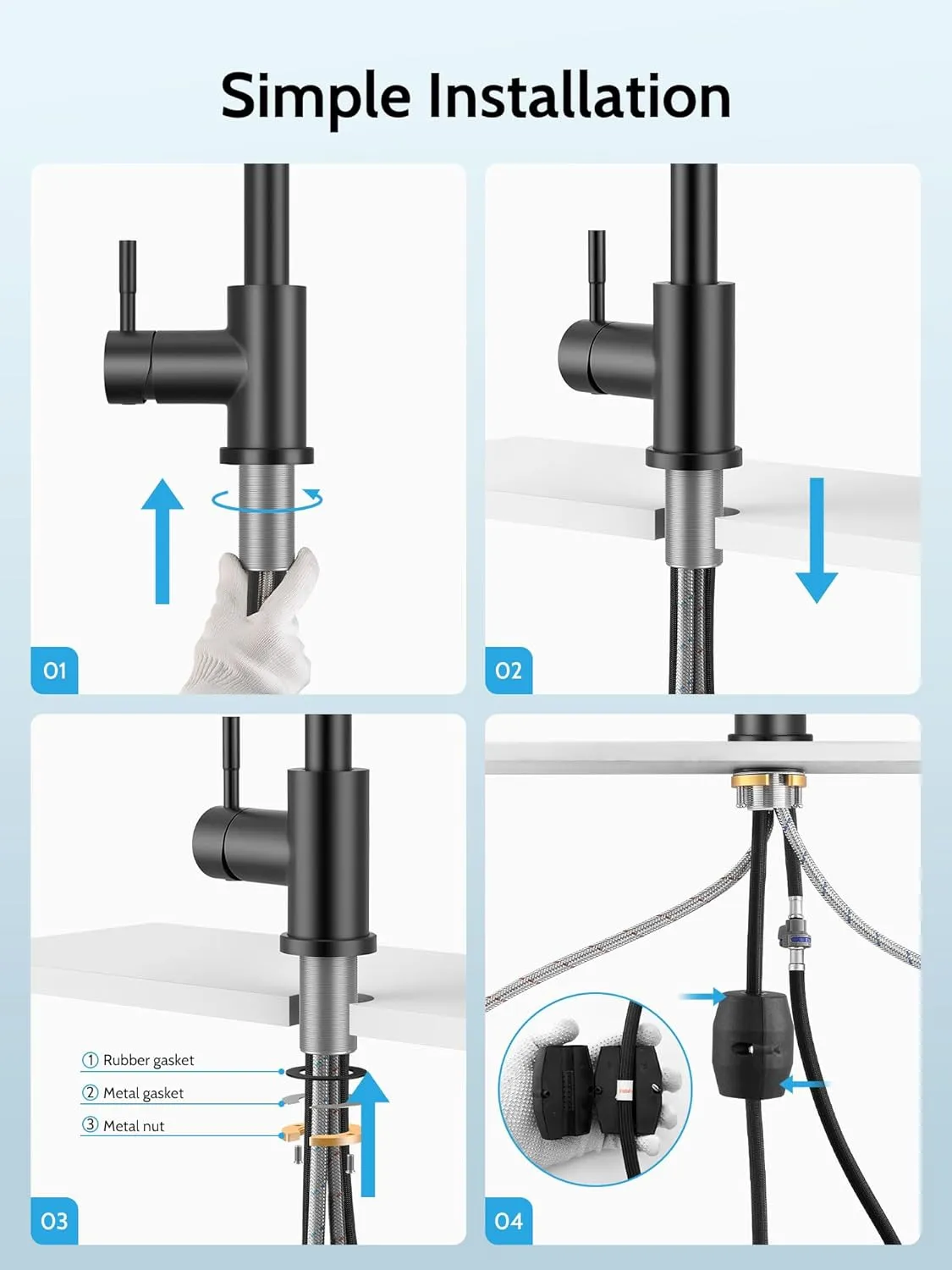 Simple Installation

01

02

① Rubber gasket
② Metal gasket
③ Metal nut

03

04