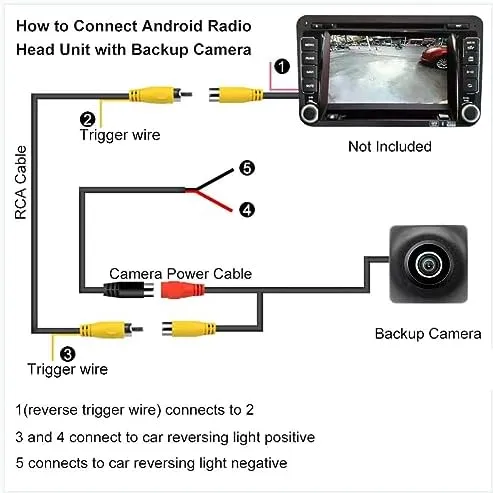 How to Connect Android Radio Head Unit with Backup Camera

1

2
Trigger wire

Not Included

RCA Cable

5

4

Camera Power Cable

Backup Camera

3
Trigger wire

1(reverse trigger wire) connects to 2

3 and 4 connect to car reversing light positive

5 connects to car reversing light negative