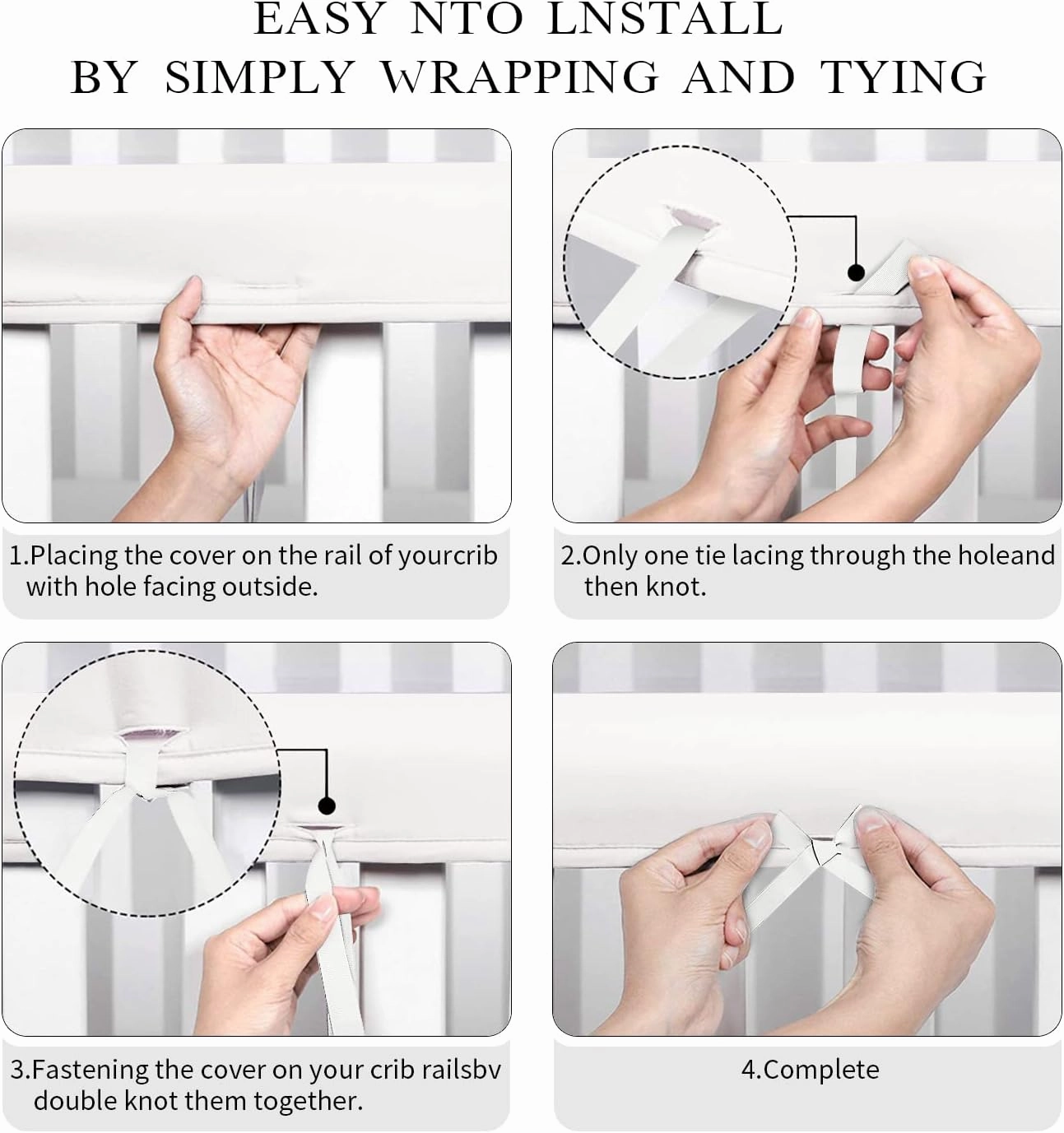 EASY NTO LNSTALL
BY SIMPLY WRAPPING AND TYING

1.Placing the cover on the rail of yourcrib with hole facing outside.

2.Only one tie lacing through the holeand then knot.

3.Fastening the cover on your crib railsbv double knot them together.

4.Complete