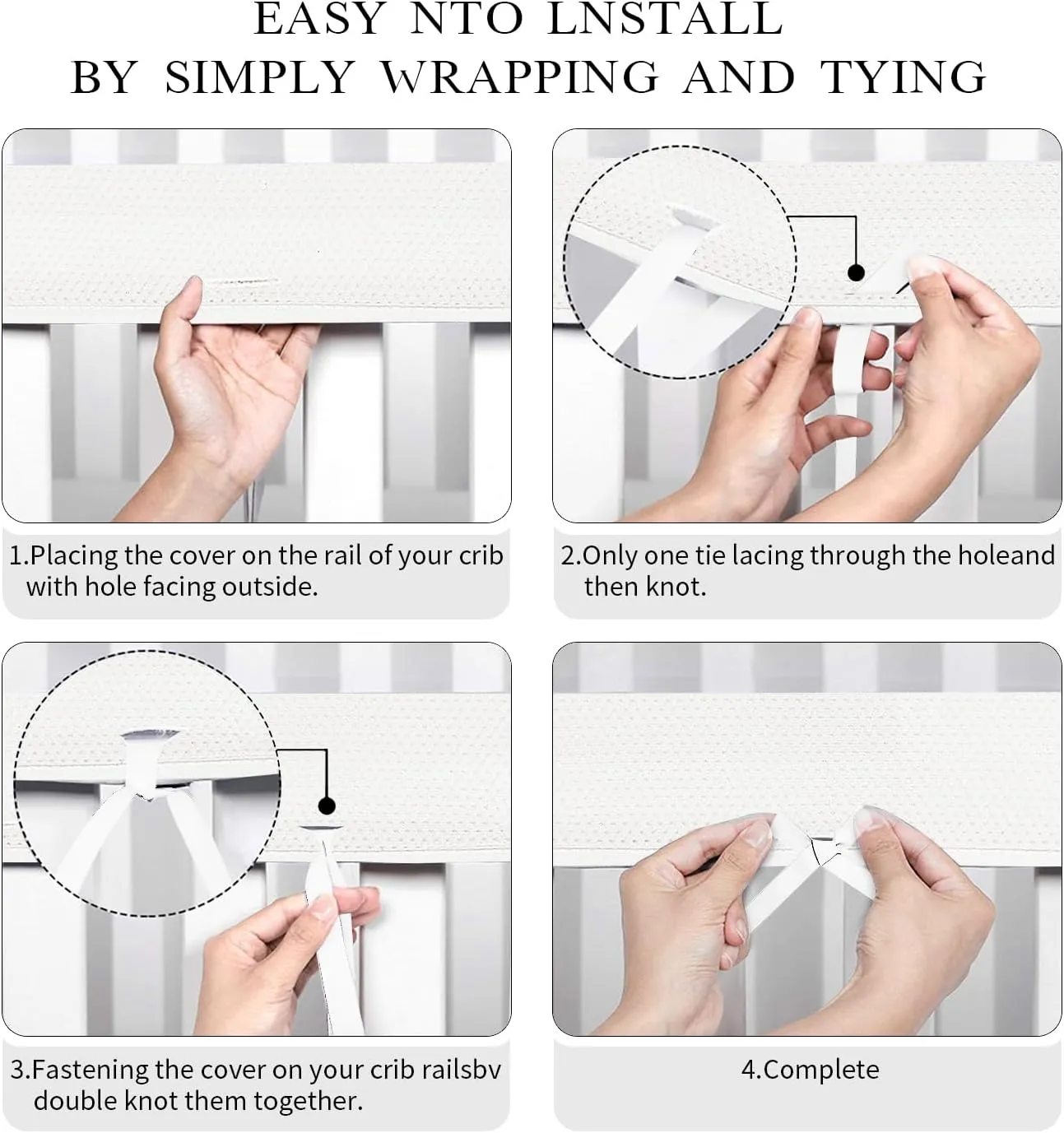 EASY NTO LNSTALL
BY SIMPLY WRAPPING AND TYING

1.Placing the cover on the rail of your crib with hole facing outside.

2.Only one tie lacing through the holeand then knot.

3.Fastening the cover on your crib railsbv double knot them together.

4.Complete