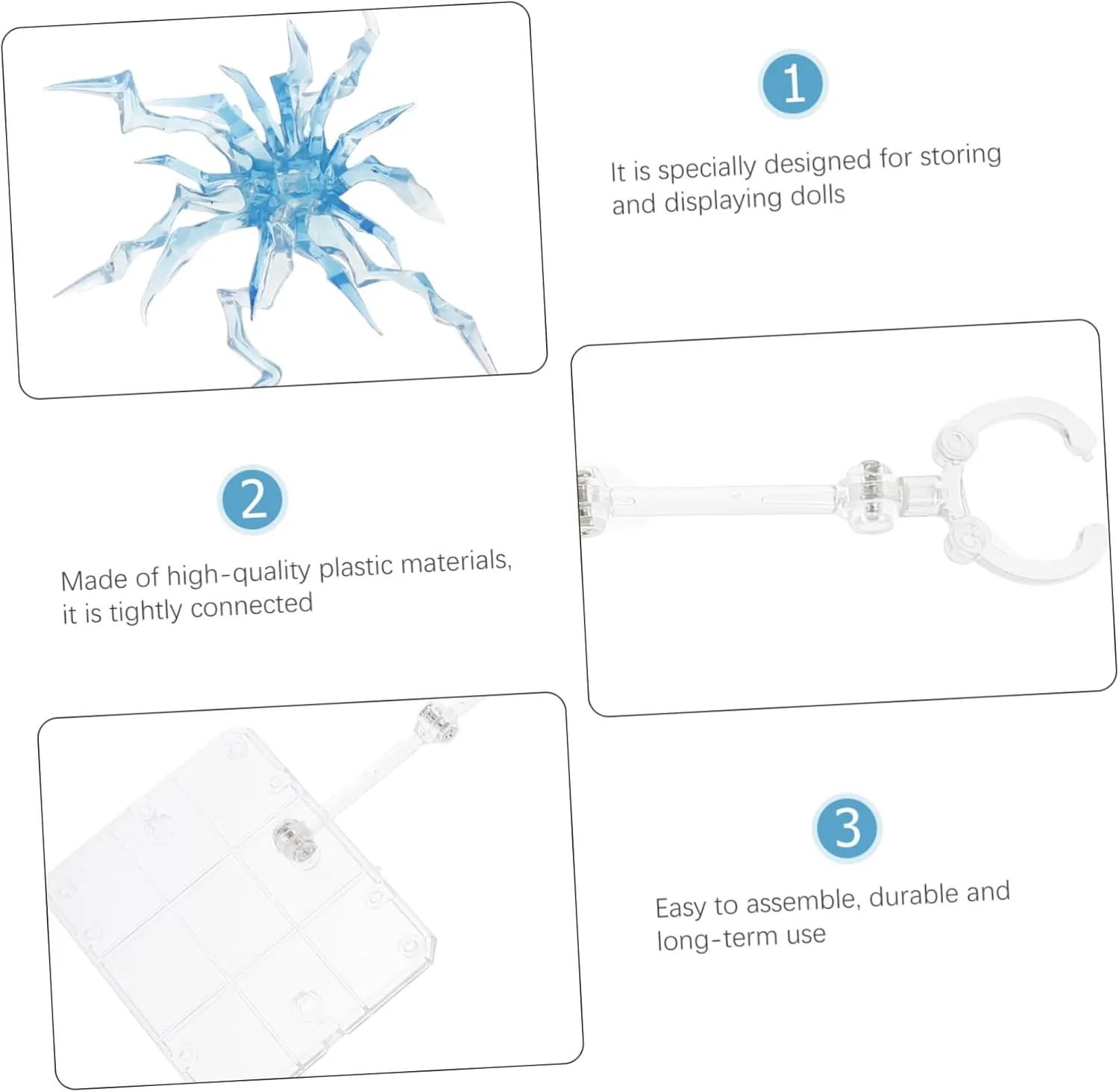 1

It is specially designed for storing and displaying dolls

2

Made of high-quality plastic materials, it is tightly connected

3

Easy to assemble, durable and long-term use